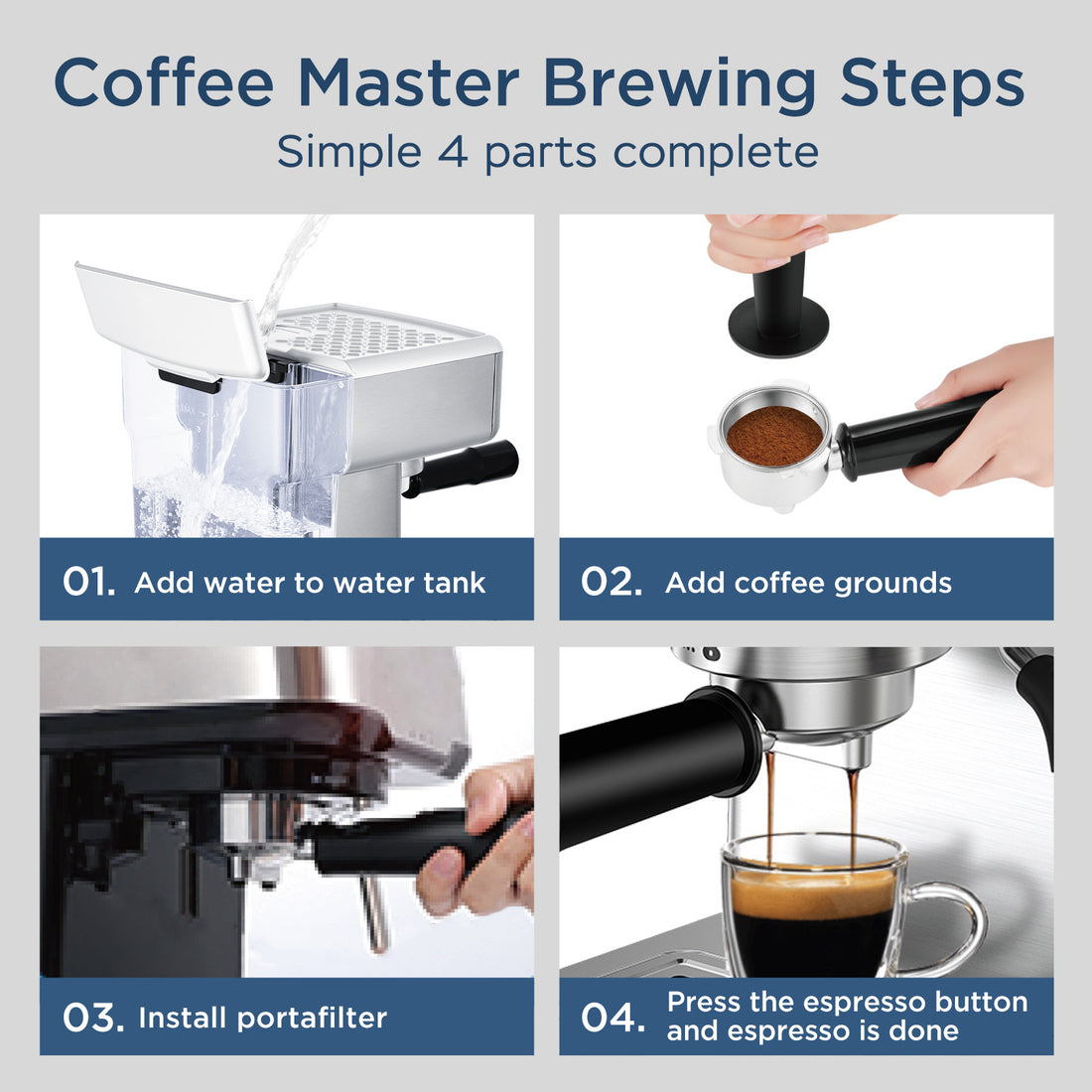 Coffee Master Brewing Steps
Simple 4 parts complete

01. Add water to water tank

02. Add coffee grounds

03. Install portafilter

04. Press the espresso button and espresso is done